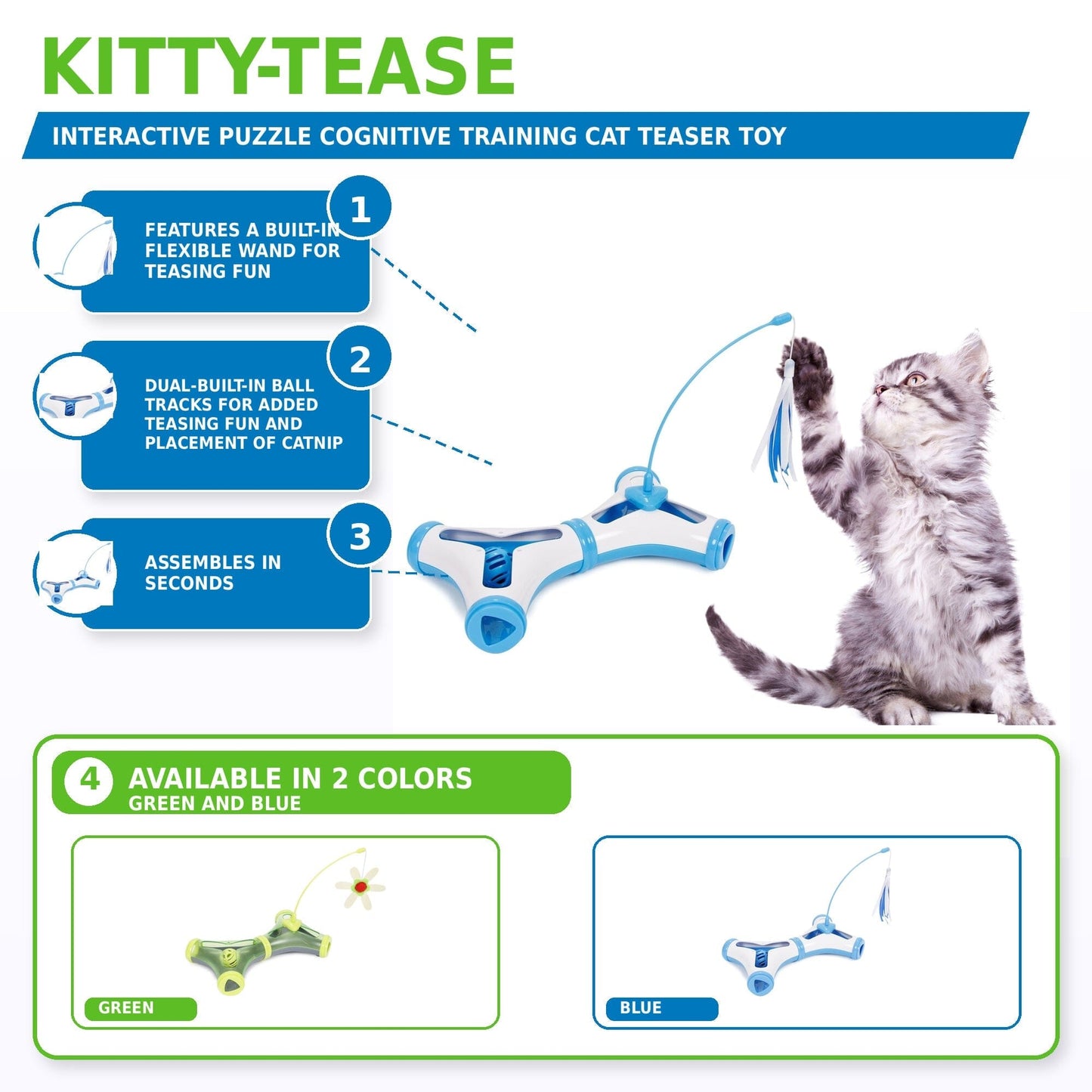 KITTY-TEASE

INTERACTIVE PUZZLE COGNITIVE TRAINING CAT TEASER TOY

1

FEATURES A BUILT-IN FLEXIBLE WAND FOR TEASING FUN

2

DUAL-BUILT-IN BALL TRACKS FOR ADDED TEASING FUN AND PLACEMENT OF CATNIP

3

ASSEMBLES IN SECONDS

4

AVAILABLE IN 2 COLORS
GREEN AND BLUE

GREEN

BLUE